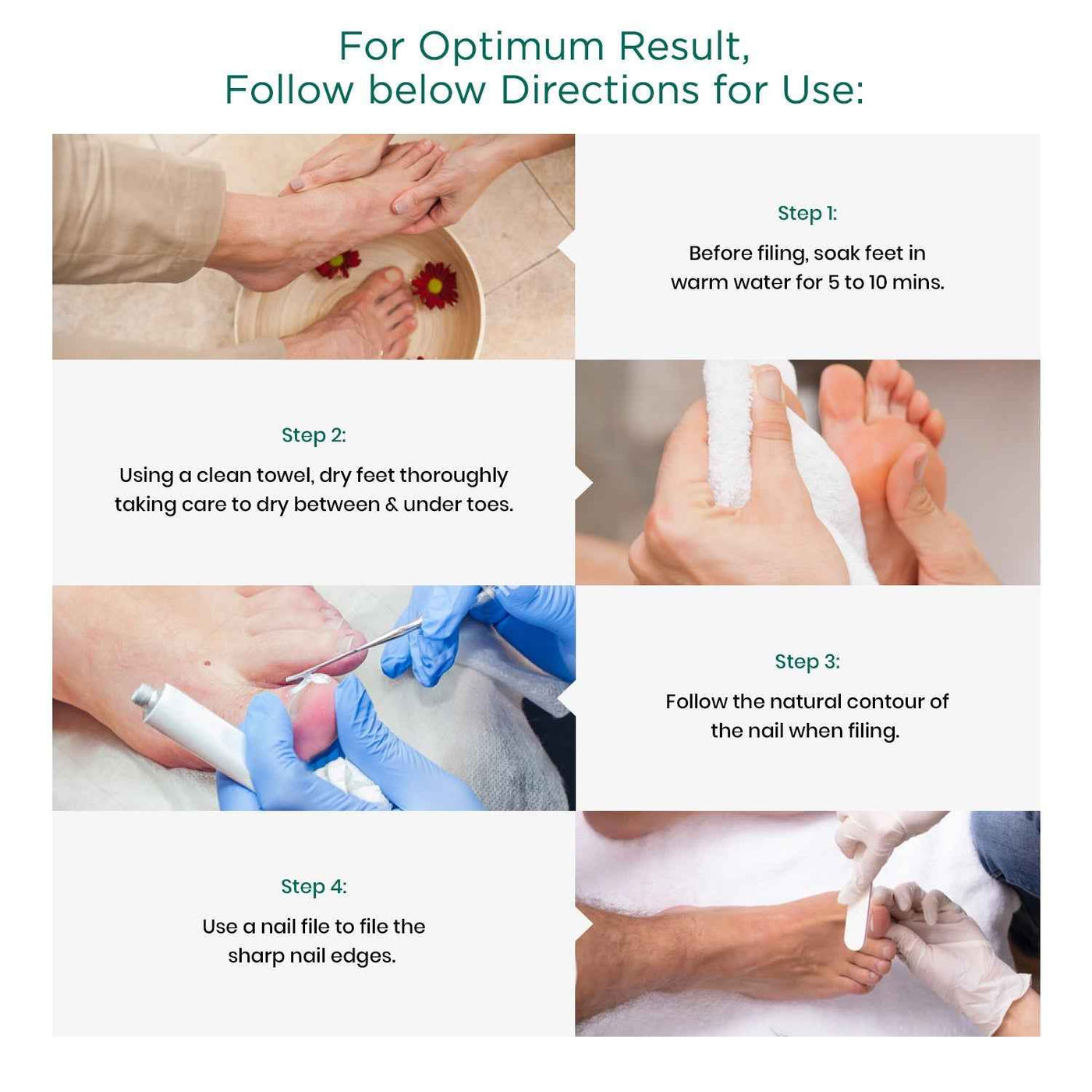 For Optimum Result,
Follow below Directions for Use:

Step 1:
Before filing, soak feet in warm water for 5 to 10 mins.

Step 2:
Using a clean towel, dry feet thoroughly taking care to dry between & under toes.

Step 3:
Follow the natural contour of the nail when filing.

Step 4:
Use a nail file to file the sharp nail edges.